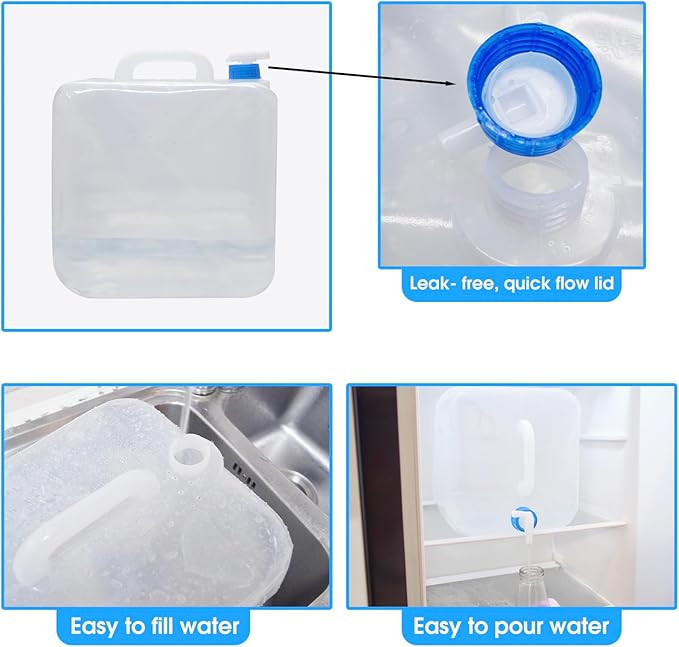 Leak- free, quick flow lid

Easy to fill water

Easy to pour water