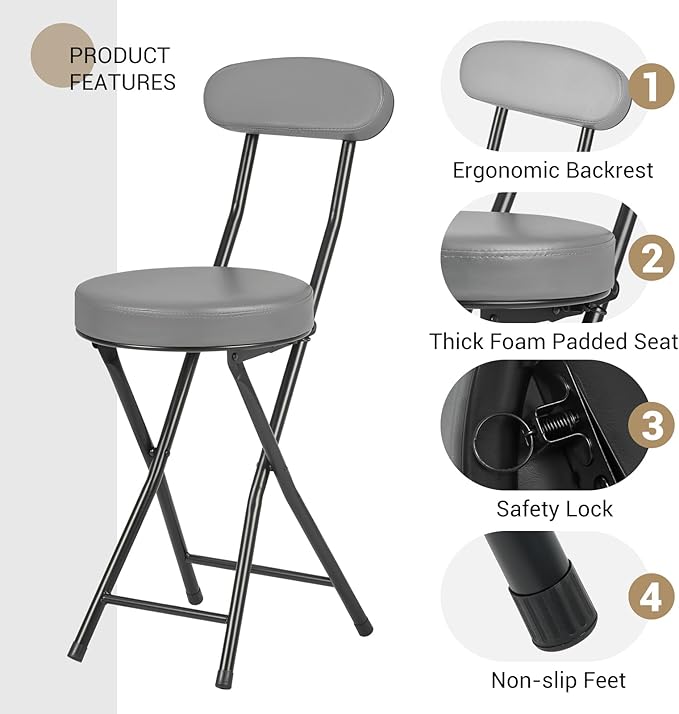 PRODUCT FEATURES

1
Ergonomic Backrest

2
Thick Foam Padded Seat

3
Safety Lock

4
Non-slip Feet