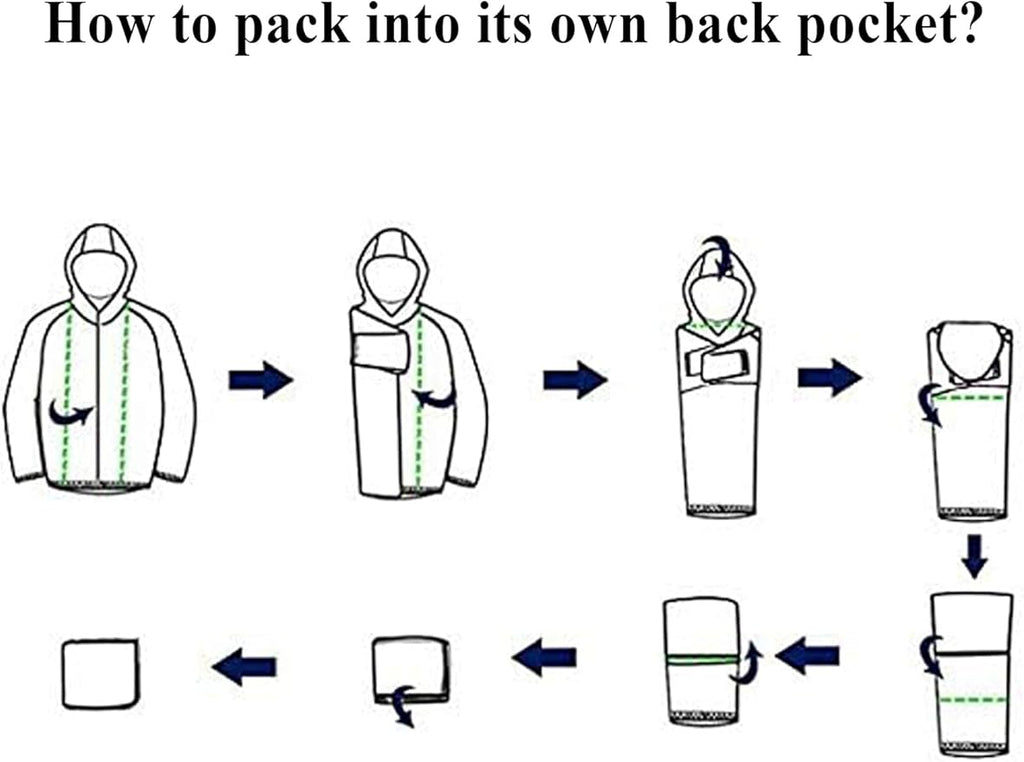 How to pack into its own back pocket?