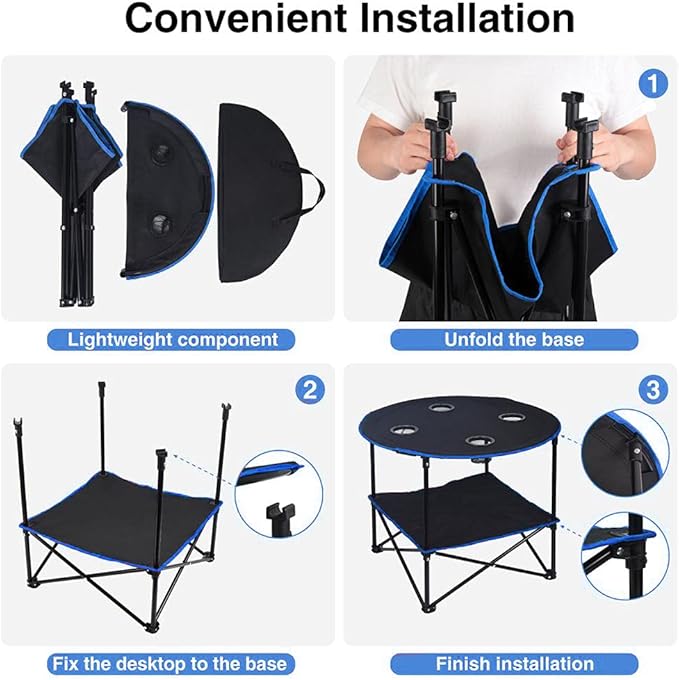 Convenient Installation

Lightweight component

1

Unfold the base

2

Fix the desktop to the base

3

Finish installation