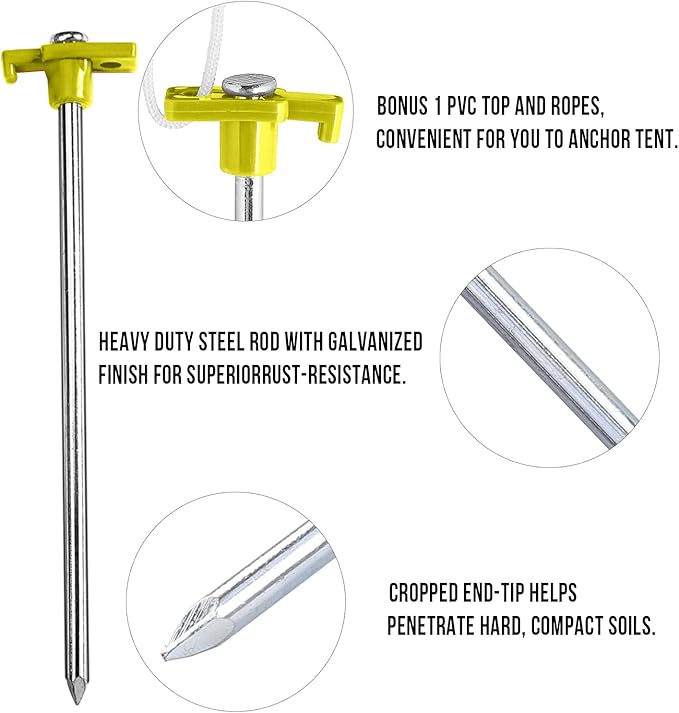 BONUS 1 PVC TOP AND ROPES, CONVENIENT FOR YOU TO ANCHOR TENT.

HEAVY DUTY STEEL ROD WITH GALVANIZED FINISH FOR SUPERIORRUST-RESISTANCE.

CROPPED END-TIP HELPS PENETRATE HARD, COMPACT SOILS.