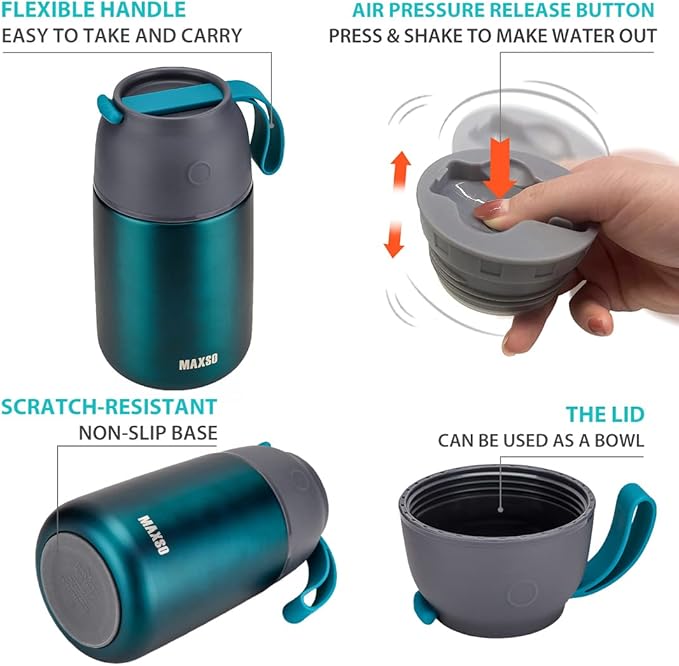 FLEXIBLE HANDLE
EASY TO TAKE AND CARRY

AIR PRESSURE RELEASE BUTTON
PRESS & SHAKE TO MAKE WATER OUT

MAXSO

SCRATCH-RESISTANT
NON-SLIP BASE

THE LID
CAN BE USED AS A BOWL

MAXSO