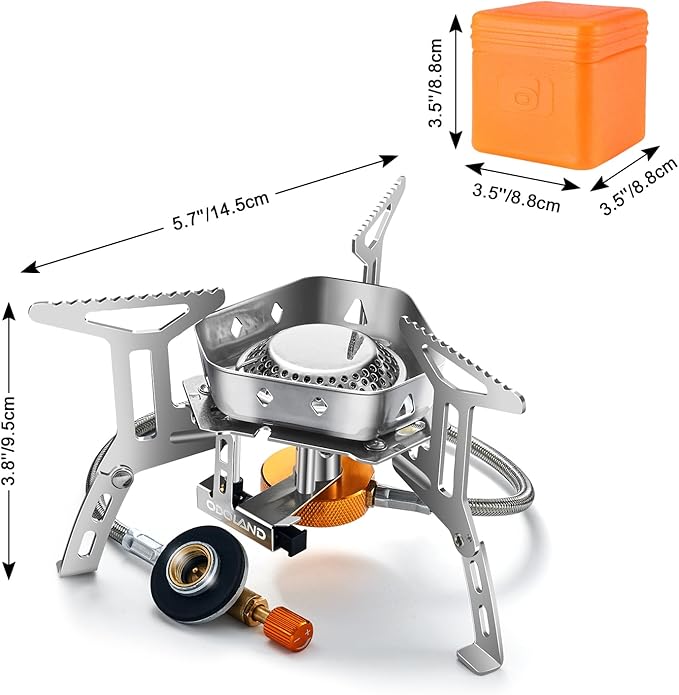 3.5''/8.8cm

3.5''/8.8cm

3.5''/8.8cm

5.7''/14.5cm

3.8''/9.5cm

ODOLAND