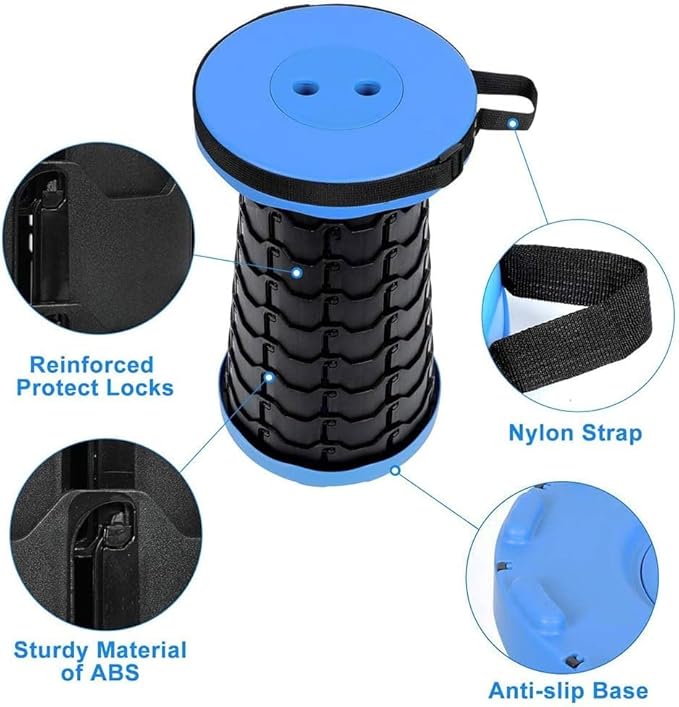 Reinforced Protect Locks

Nylon Strap

Sturdy Material of ABS

Anti-slip Base