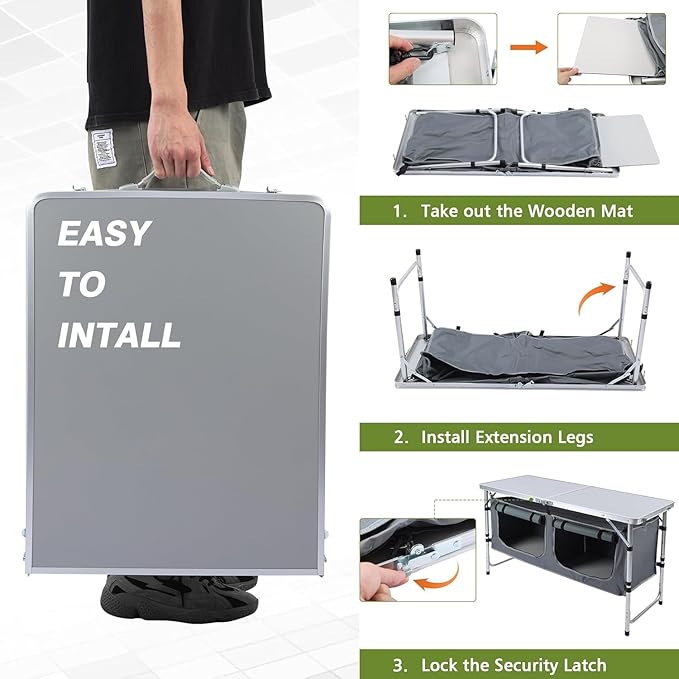 EASY TO INTALL

1. Take out the Wooden Mat

2. Install Extension Legs

3. Lock the Security Latch