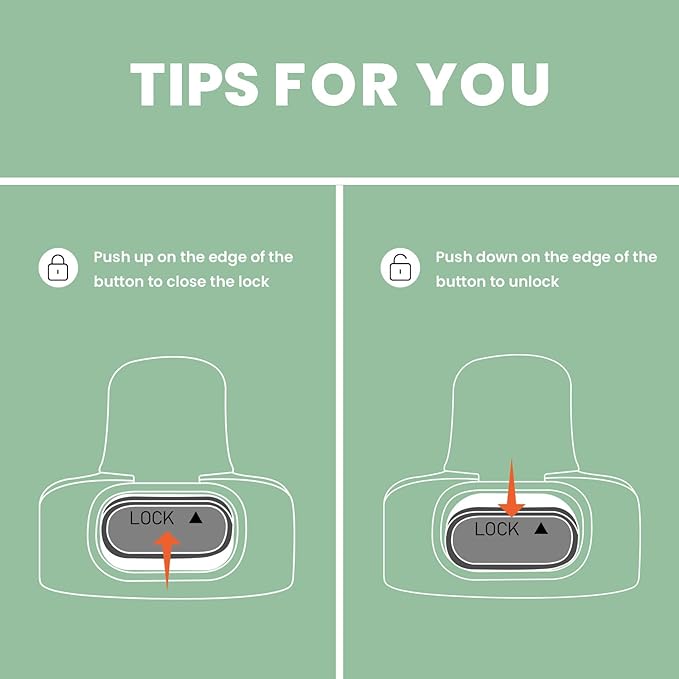 TIPS FOR YOU

Push up on the edge of the button to close the lock

LOCK ▲

Push down on the edge of the button to unlock

LOCK ▲