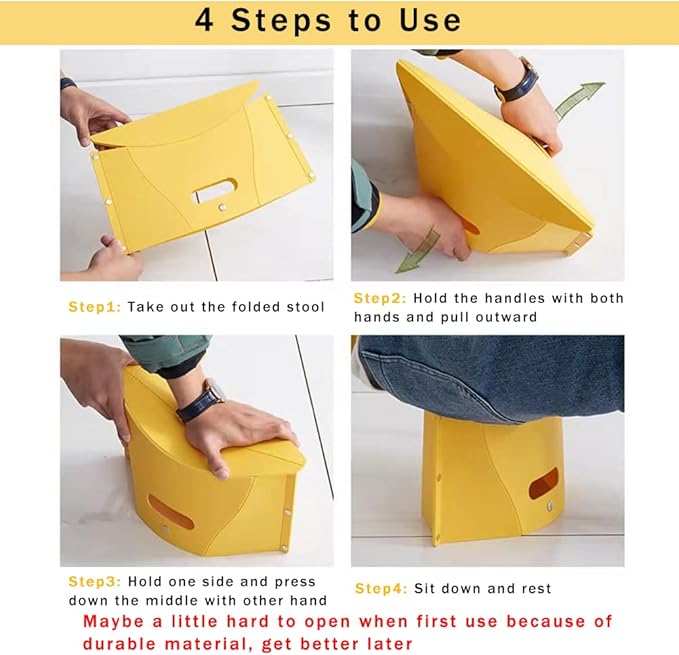 4 Steps to Use

Step1: Take out the folded stool

Step2: Hold the handles with both hands and pull outward

Step3: Hold one side and press down the middle with other hand

Step4: Sit down and rest

Maybe a little hard to open when first use because of durable material, get better later