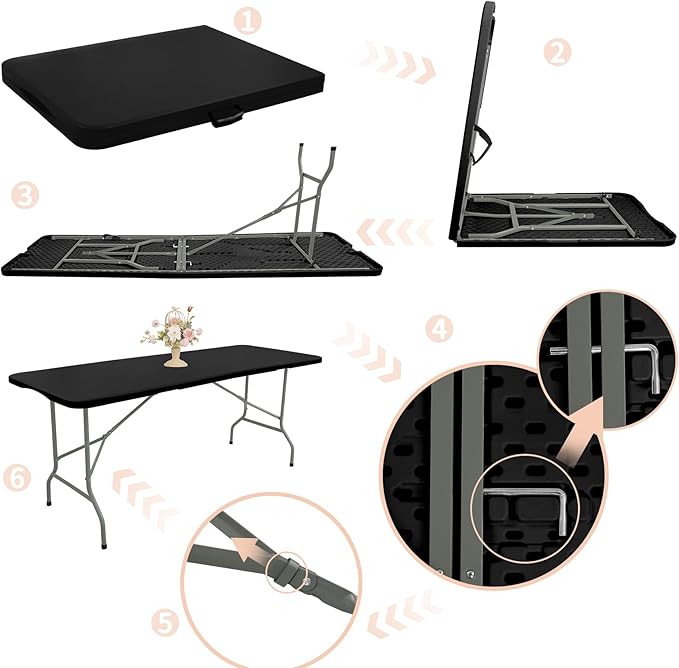 1
2
3
4
6
5