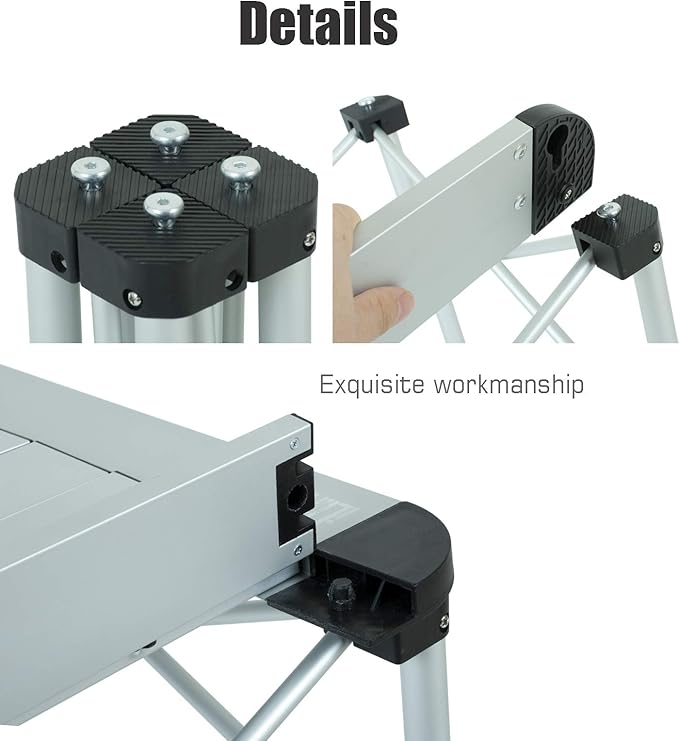 Details

Exquisite workmanship