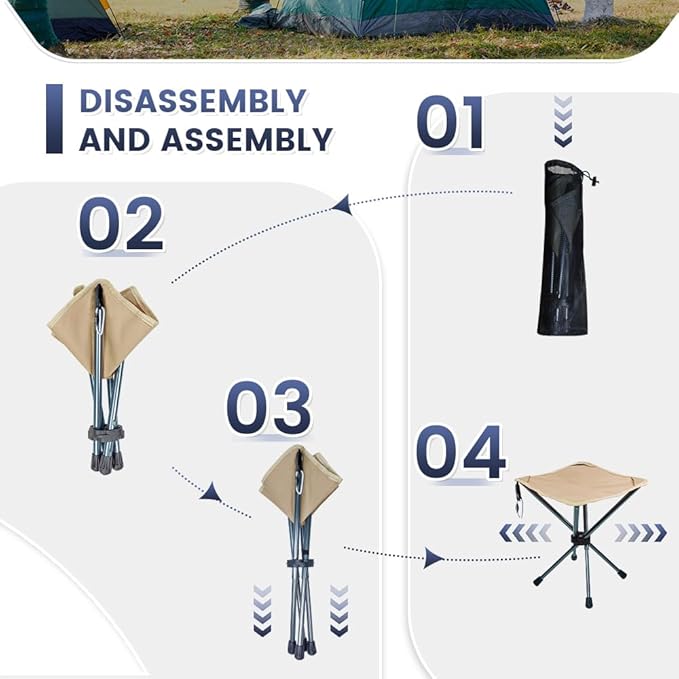 DISASSEMBLY AND ASSEMBLY

01

02

03

04