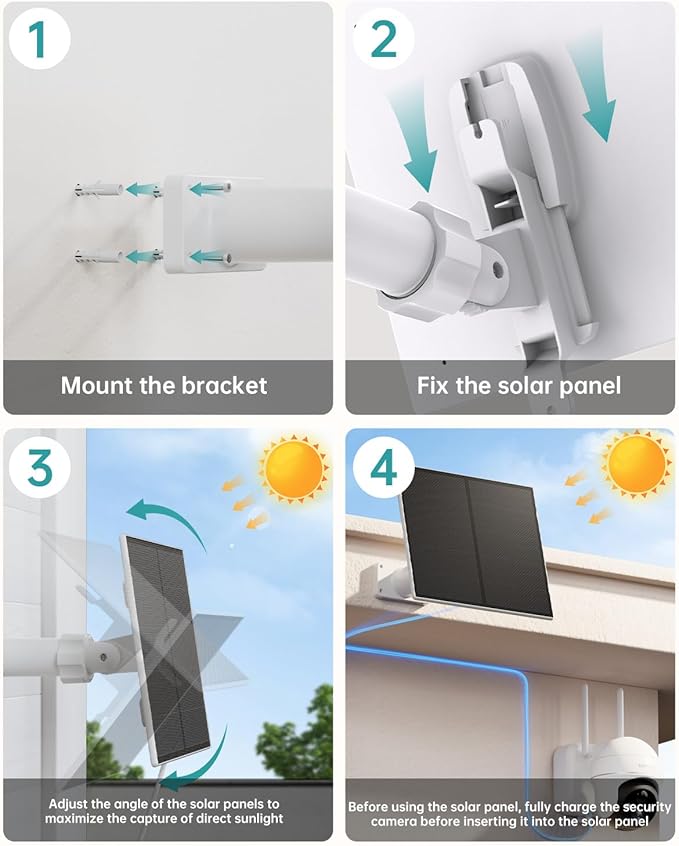 1

Mount the bracket

2

Fix the solar panel

3

Adjust the angle of the solar panels to maximize the capture of direct sunlight

4

Before using the solar panel, fully charge the security camera before inserting it into the solar panel