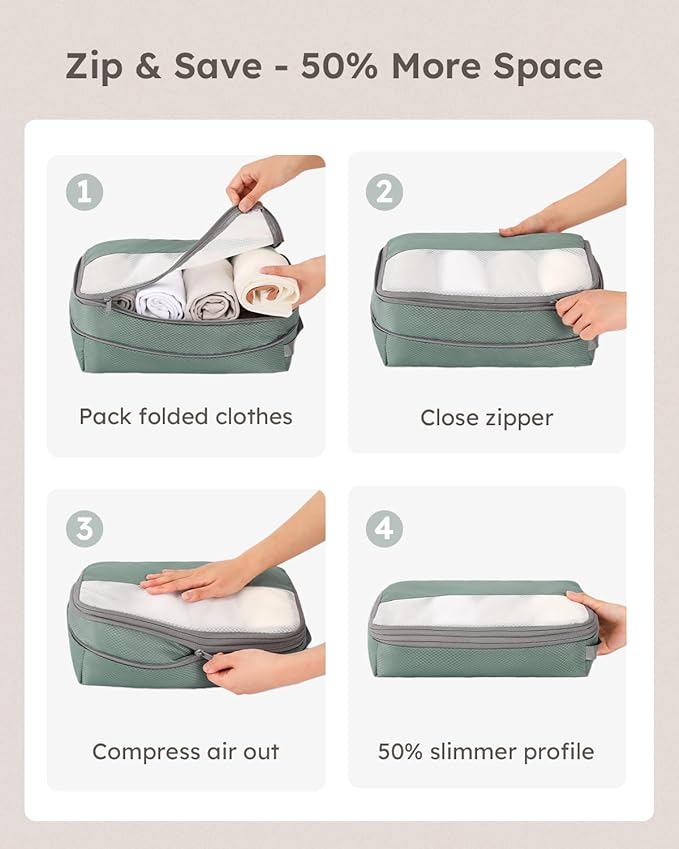 Zip & Save - 50% More Space

1

Pack folded clothes

2

Close zipper

3

Compress air out

4

50% slimmer profile