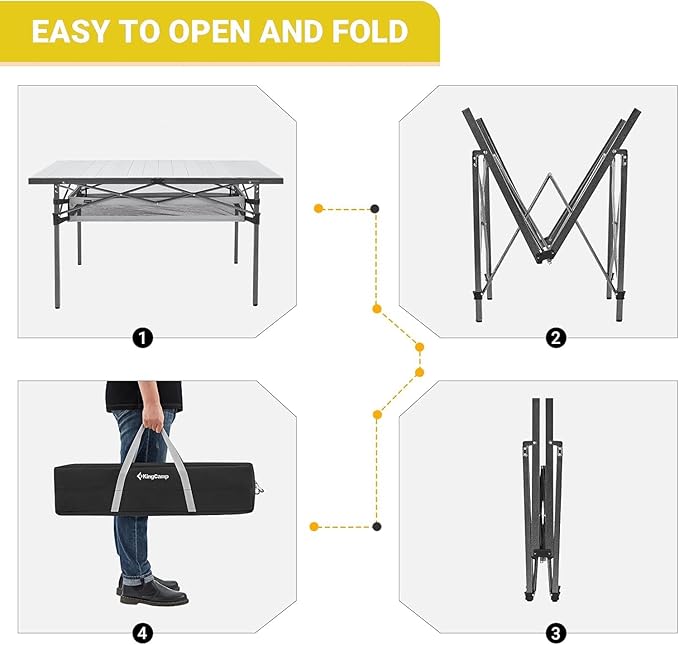 EASY TO OPEN AND FOLD

1

2

KingCamp

4

3