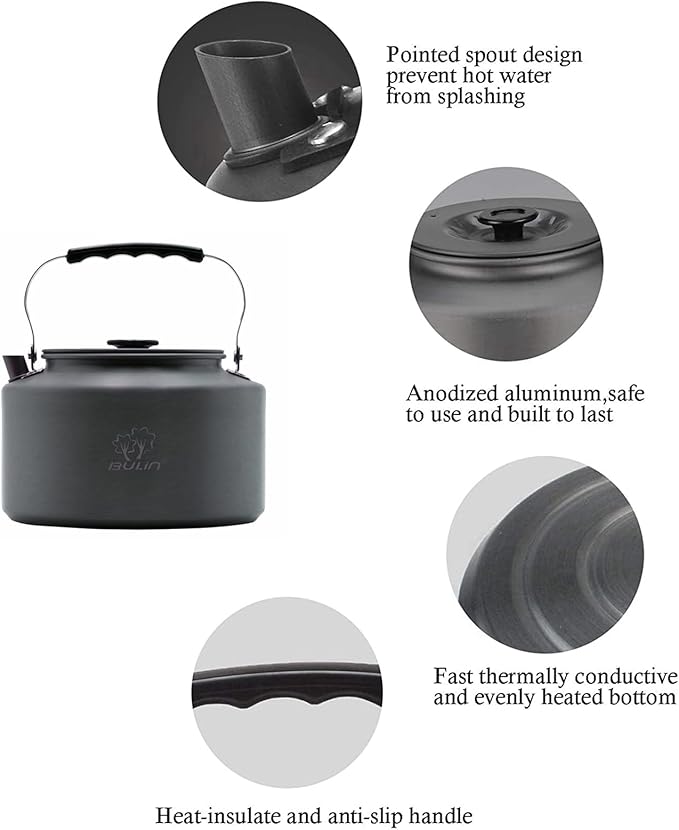 Pointed spout design prevent hot water from splashing

BULIN

Anodized aluminum,safe to use and built to last

Fast thermally conductive and evenly heated bottom

Heat-insulate and anti-slip handle