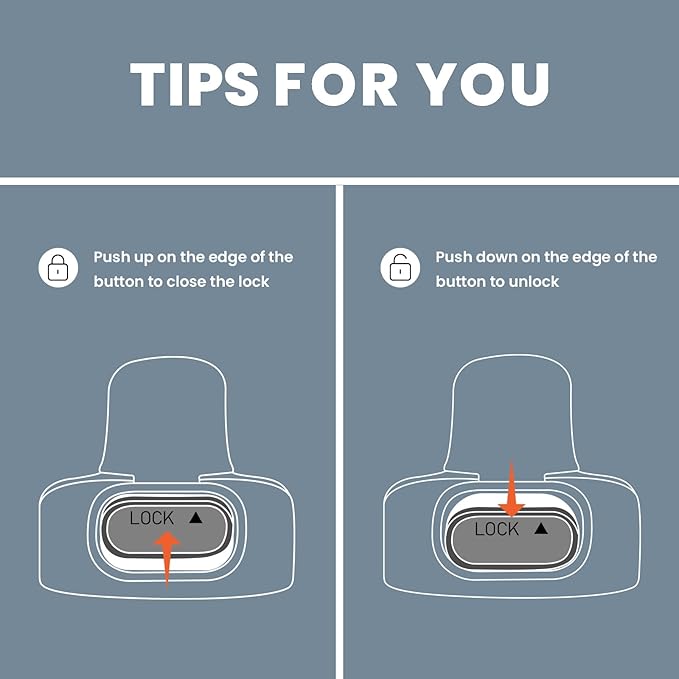 TIPS FOR YOU

Push up on the edge of the button to close the lock

LOCK ▲

Push down on the edge of the button to unlock

LOCK ▲