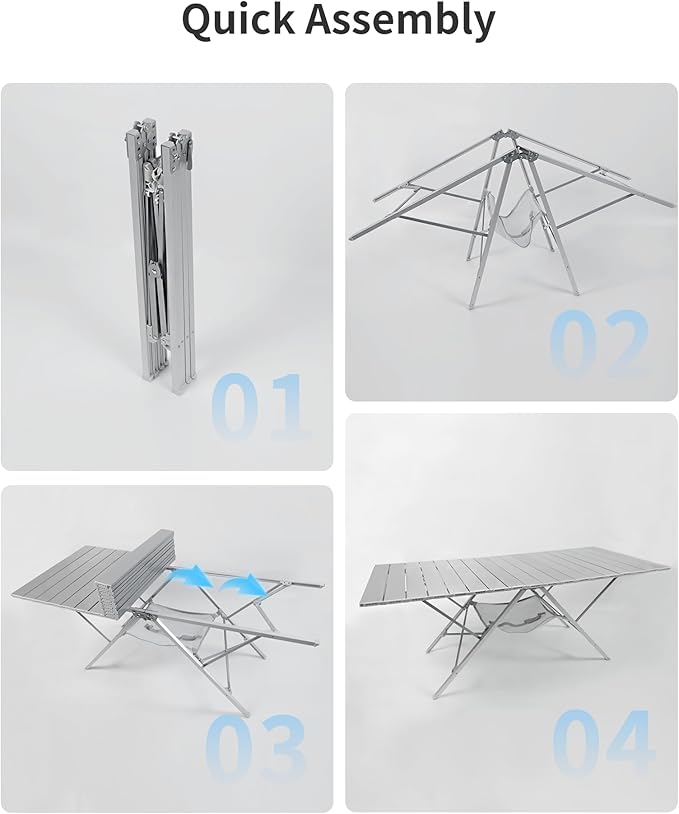 Quick Assembly

01

02

03

04