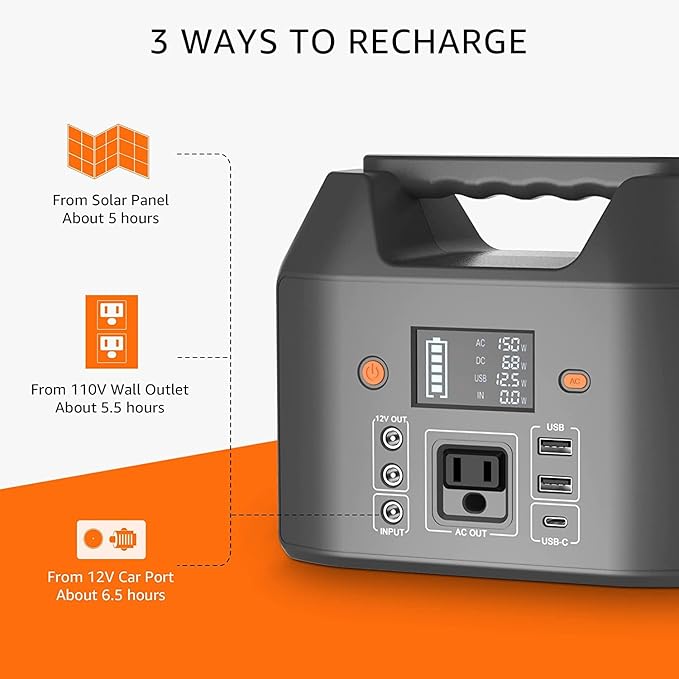 3 WAYS TO RECHARGE

From Solar Panel
About 5 hours

From 110V Wall Outlet
About 5.5 hours

From 12V Car Port
About 6.5 hours

AC 150 W
DC 68 W
USB 12.5 W
IN 0.0 W

AC

12V OUT

INPUT

AC OUT

USB

USB-C