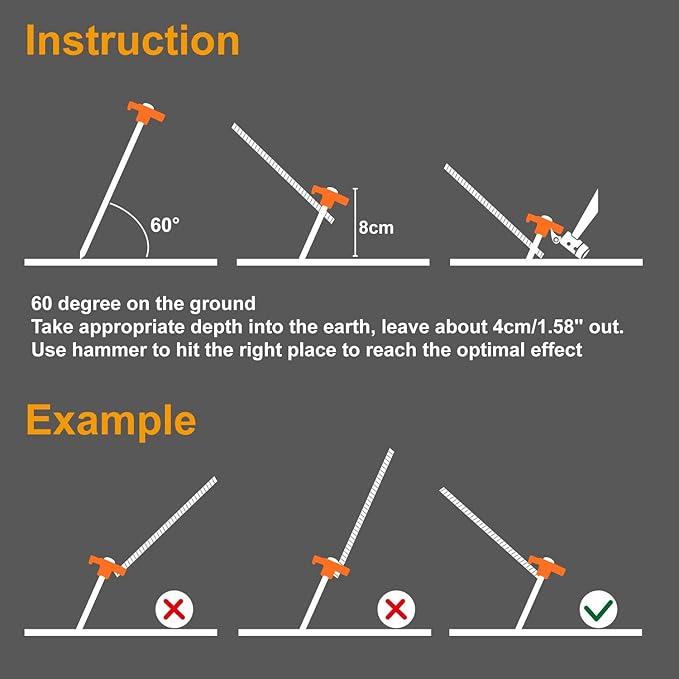 Instruction

60°

8cm

60 degree on the ground
Take appropriate depth into the earth, leave about 4cm/1.58" out.
Use hammer to hit the right place to reach the optimal effect

Example