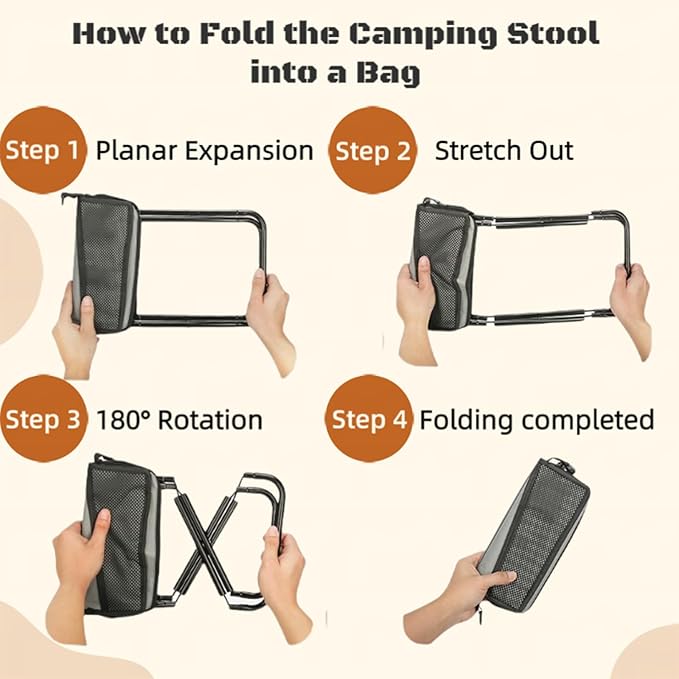 How to Fold the Camping Stool into a Bag

Step 1 Planar Expansion

Step 2 Stretch Out

Step 3 180° Rotation

Step 4 Folding completed