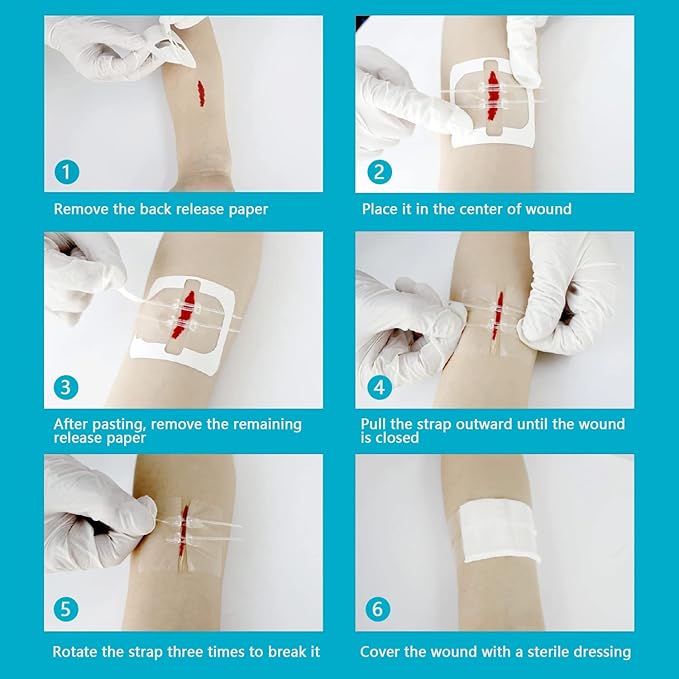 1

Remove the back release paper

2

Place it in the center of wound

3

After pasting, remove the remaining release paper

4

Pull the strap outward until the wound is closed

5

Rotate the strap three times to break it

6

Cover the wound with a sterile dressing