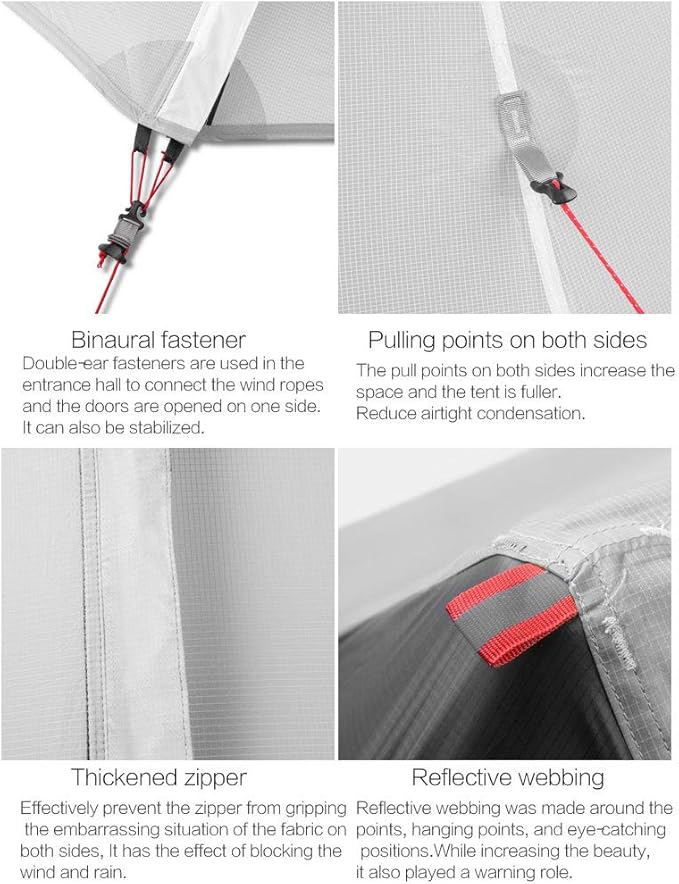 Binaural fastener

Double-ear fasteners are used in the entrance hall to connect the wind ropes and the doors are opened on one side. It can also be stabilized.

Pulling points on both sides

The pull points on both sides increase the space and the tent is fuller. Reduce airtight condensation.

Thickened zipper

Effectively prevent the zipper from gripping the embarrassing situation of the fabric on both sides, It has the effect of blocking the wind and rain.

Reflective webbing

Reflective webbing was made around the points, hanging points, and eye-catching positions.While increasing the beauty, it also played a warning role.