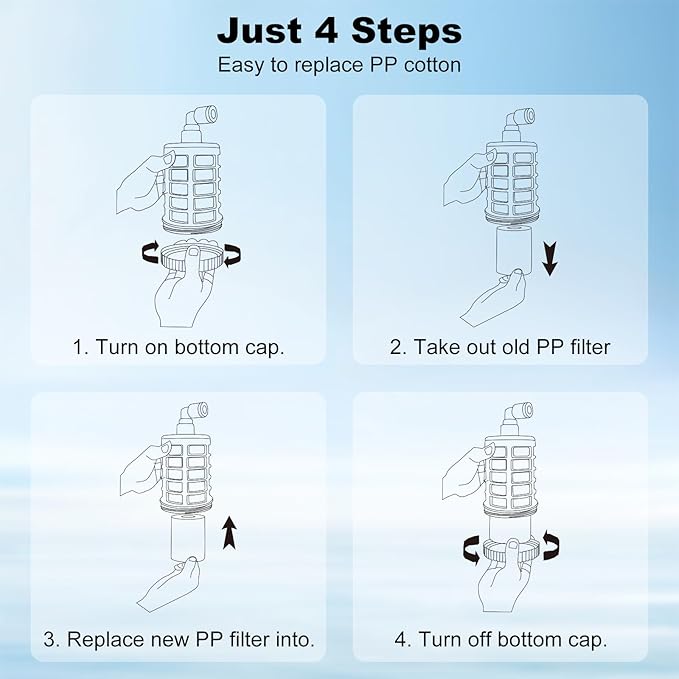 Just 4 Steps
Easy to replace PP cotton

1. Turn on bottom cap.

2. Take out old PP filter

3. Replace new PP filter into.

4. Turn off bottom cap.