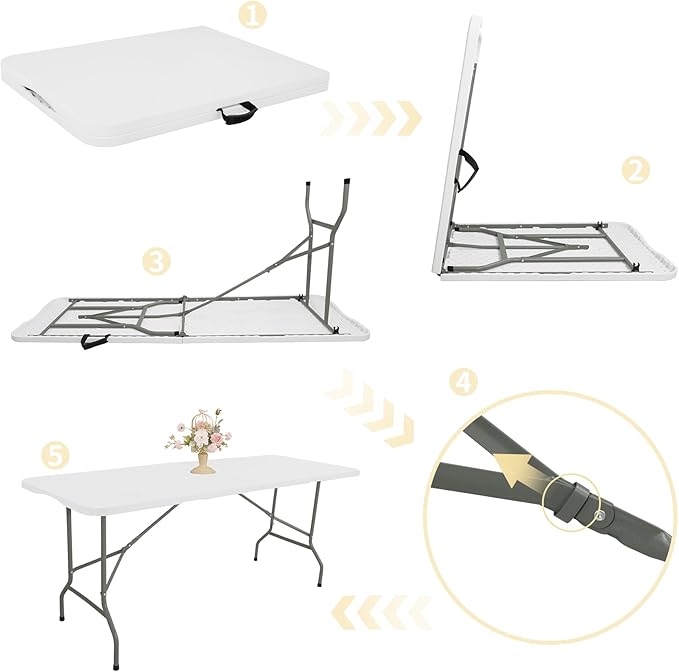 1
2
3
4
5