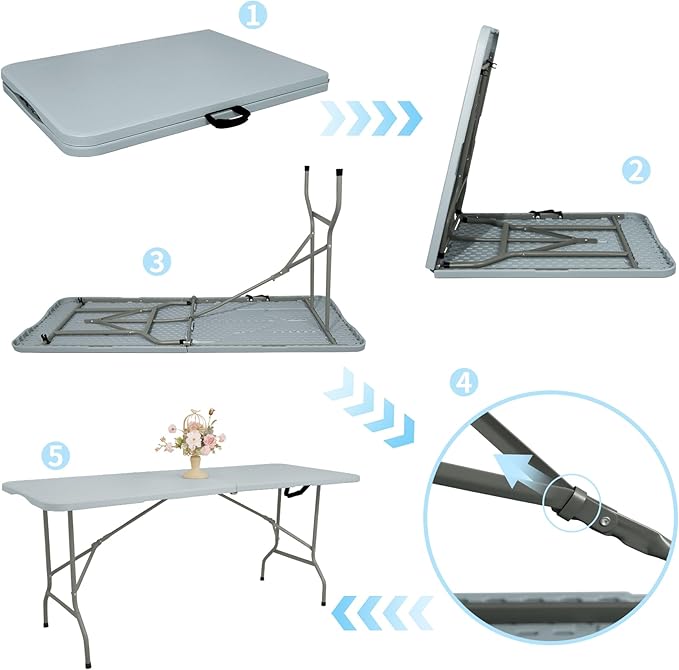 1

2

3

4

5