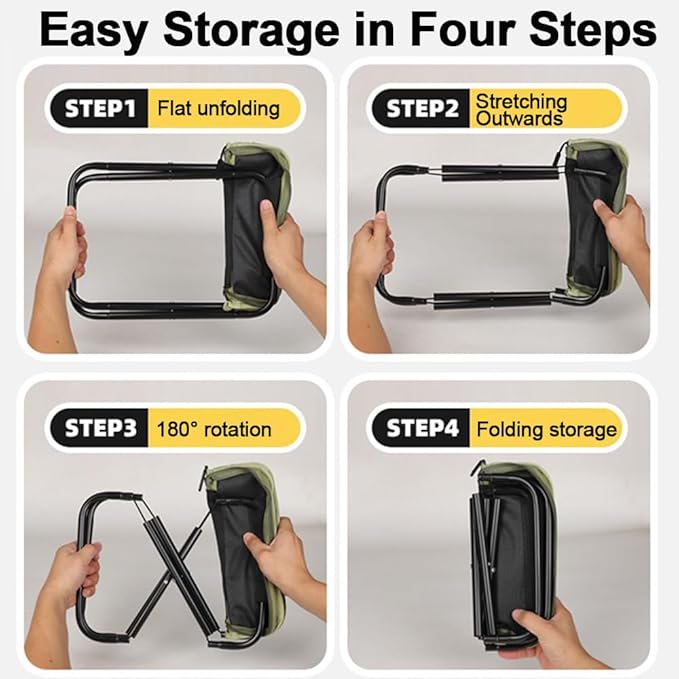 Easy Storage in Four Steps

STEP1 Flat unfolding

STEP2 Stretching Outwards

STEP3 180° rotation

STEP4 Folding storage