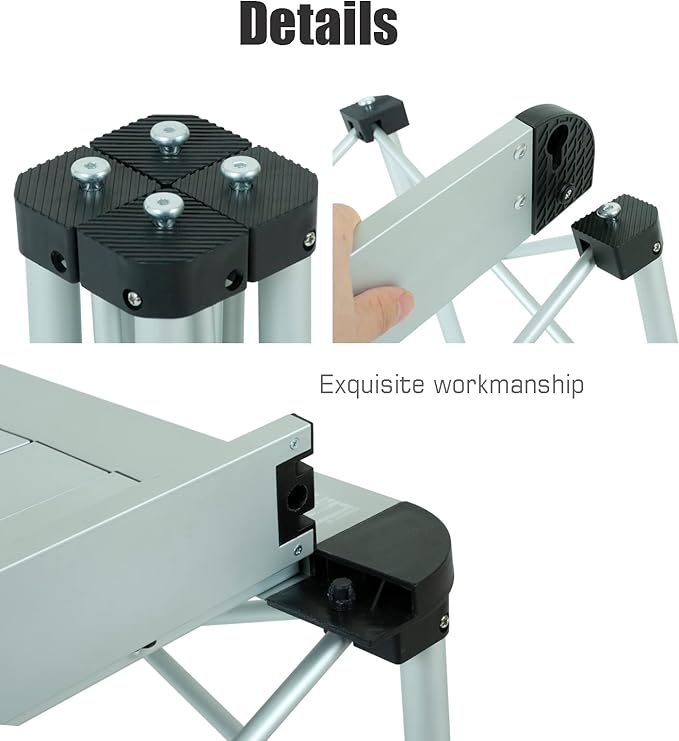 Details

Exquisite workmanship