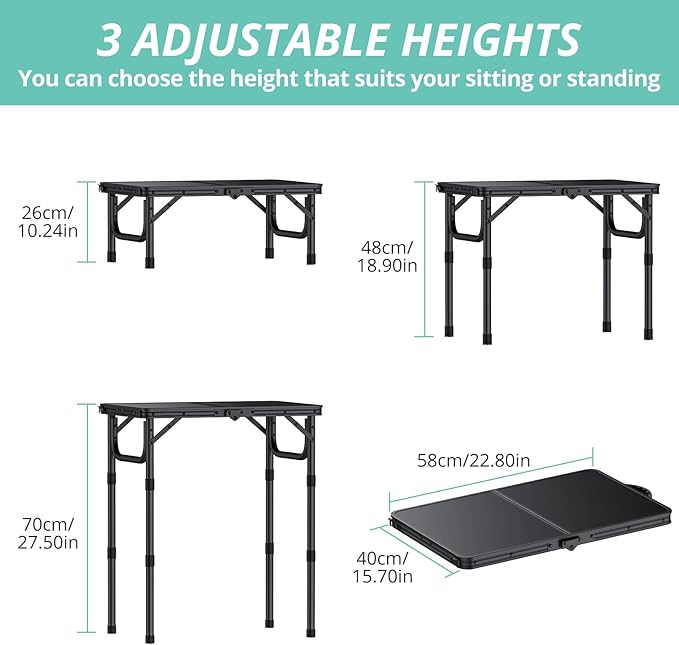 3 ADJUSTABLE HEIGHTS
You can choose the height that suits your sitting or standing

26cm/
10.24in

48cm/
18.90in

70cm/
27.50in

58cm/22.80in

40cm/
15.70in