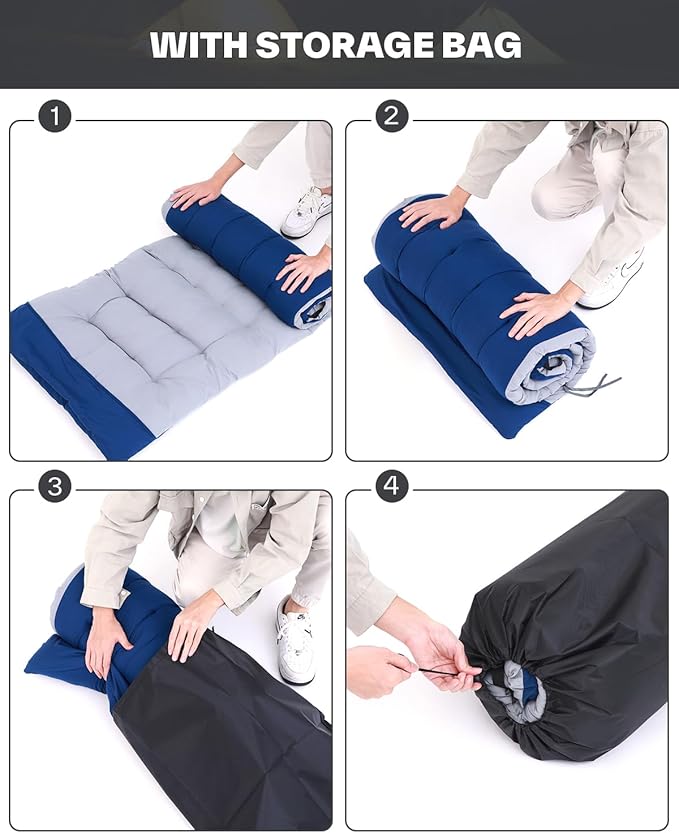 WITH STORAGE BAG

1

2

3

4