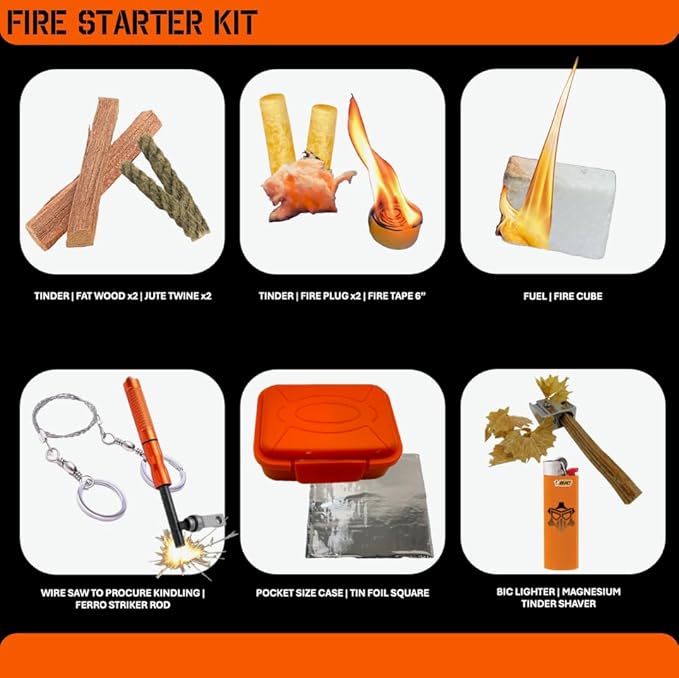 FIRE STARTER KIT

TINDER | FAT WOOD x2 | JUTE TWINE x2

TINDER | FIRE PLUG x2 | FIRE TAPE 6"

FUEL | FIRE CUBE

WIRE SAW TO PROCURE KINDLING | FERRO STRIKER ROD

POCKET SIZE CASE | TIN FOIL SQUARE

BIC

BIC LIGHTER | MAGNESIUM TINDER SHAVER