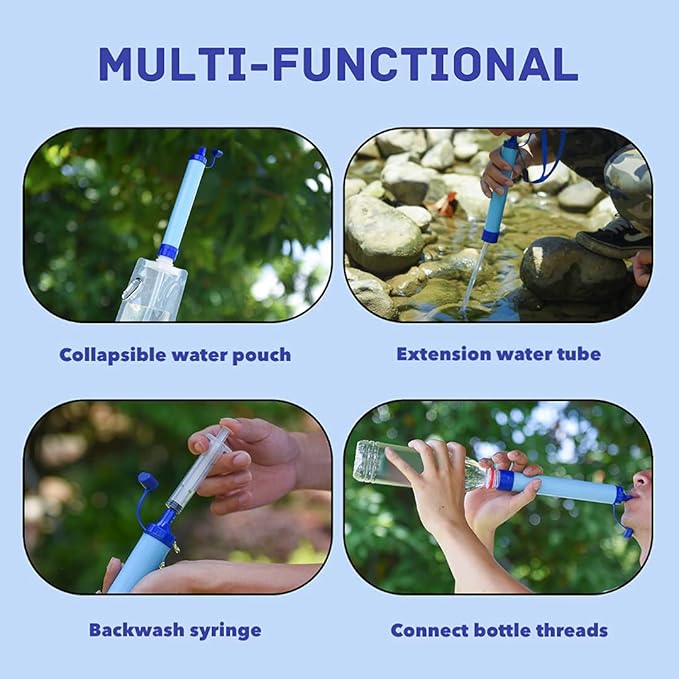 MULTI-FUNCTIONAL

Collapsible water pouch

Extension water tube

Backwash syringe

Connect bottle threads