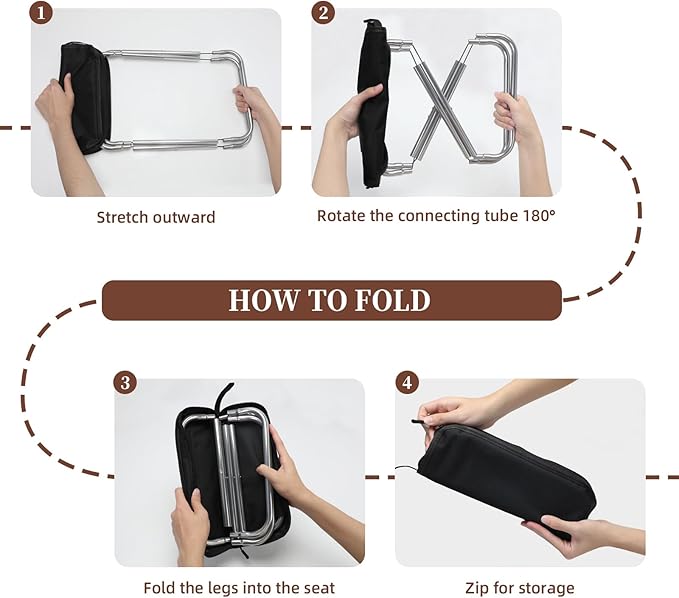 1
Stretch outward

2
Rotate the connecting tube 180°

HOW TO FOLD

3
Fold the legs into the seat

4
Zip for storage