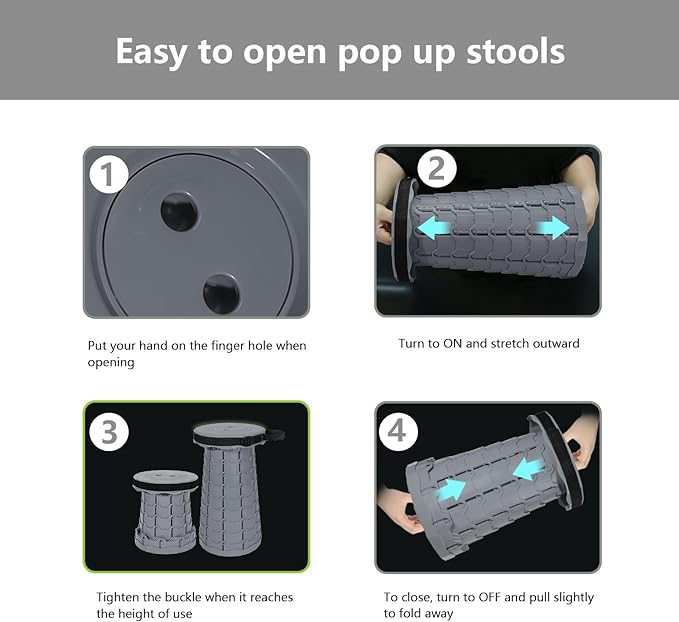 Easy to open pop up stools

1

Put your hand on the finger hole when opening

2

Turn to ON and stretch outward

3

Tighten the buckle when it reaches the height of use

4

To close, turn to OFF and pull slightly to fold away