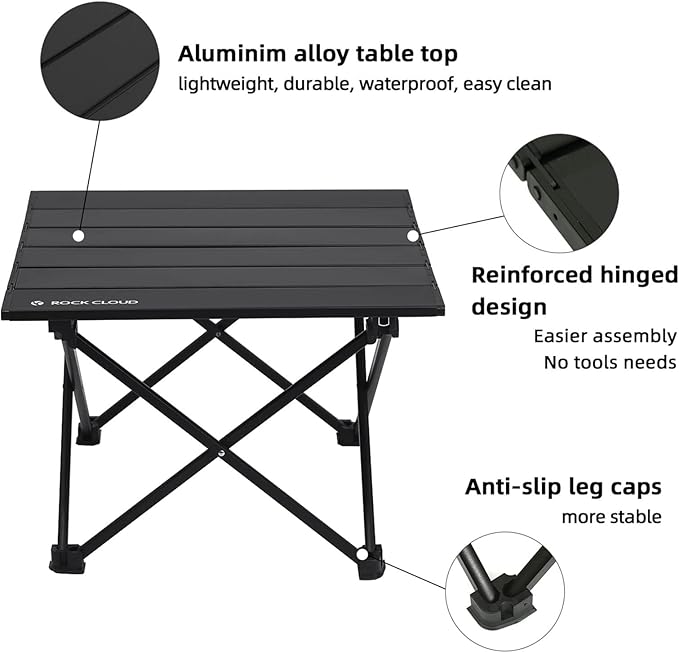 Aluminim alloy table top
lightweight, durable, waterproof, easy clean

ROCK CLOUD

Reinforced hinged design
Easier assembly
No tools needs

Anti-slip leg caps
more stable