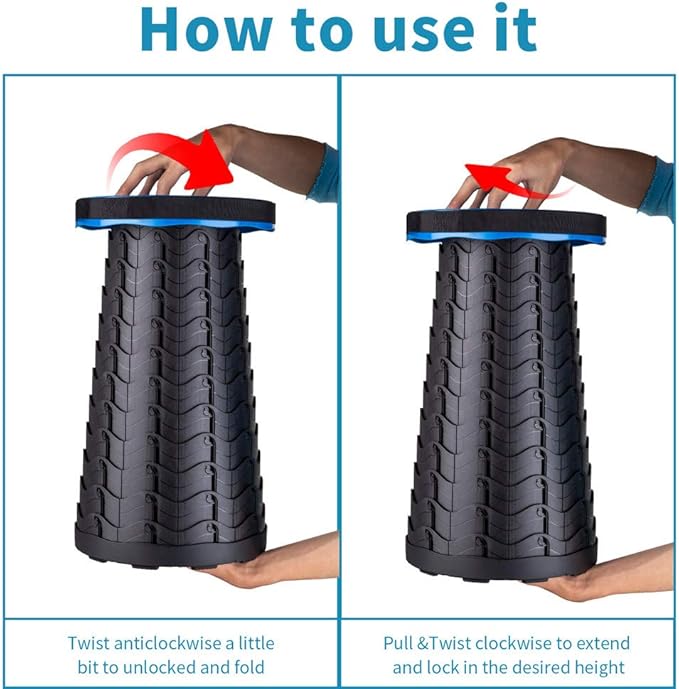 How to use it

Twist anticlockwise a little bit to unlocked and fold

Pull &Twist clockwise to extend and lock in the desired height