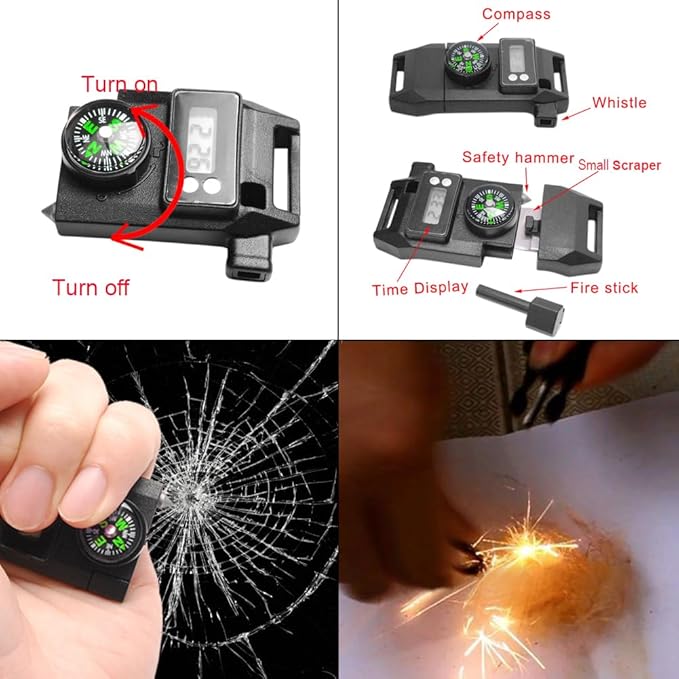 Turn on

Turn off

Compass

Whistle

Safety hammer

Small Scraper

Time Display

Fire stick