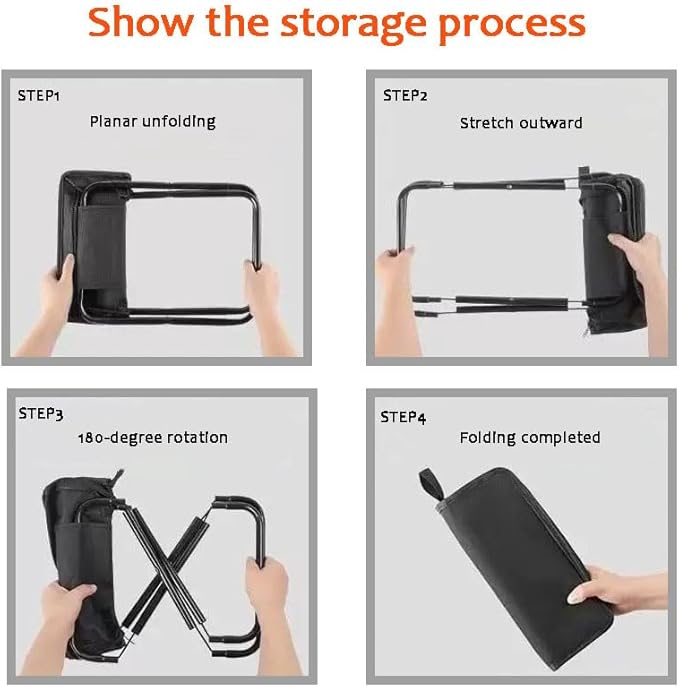 Show the storage process

STEP1
Planar unfolding

STEP2
Stretch outward

STEP3
180-degree rotation

STEP4
Folding completed