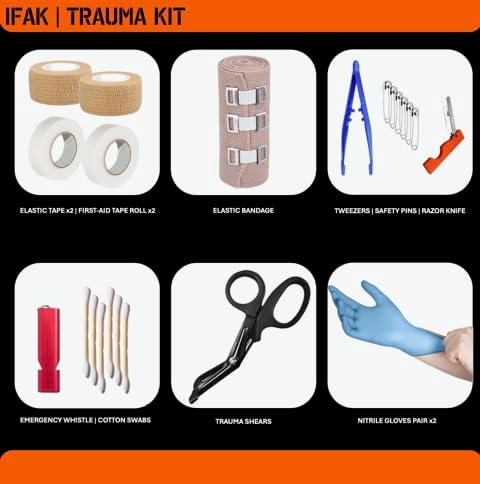 IFAK | TRAUMA KIT

ELASTIC TAPE x2 | FIRST-AID TAPE ROLL x2

ELASTIC BANDAGE

TWEEZERS | SAFETY PINS | RAZOR KNIFE

EMERGENCY WHISTLE | COTTON SWABS

TRAUMA SHEARS

NITRILE GLOVES PAIR x2