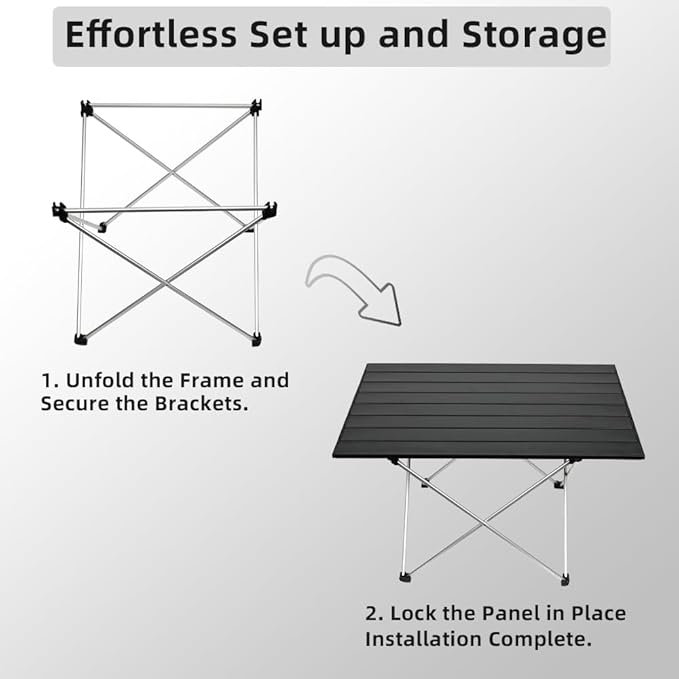 Effortless Set up and Storage

1. Unfold the Frame and Secure the Brackets.

2. Lock the Panel in Place Installation Complete.