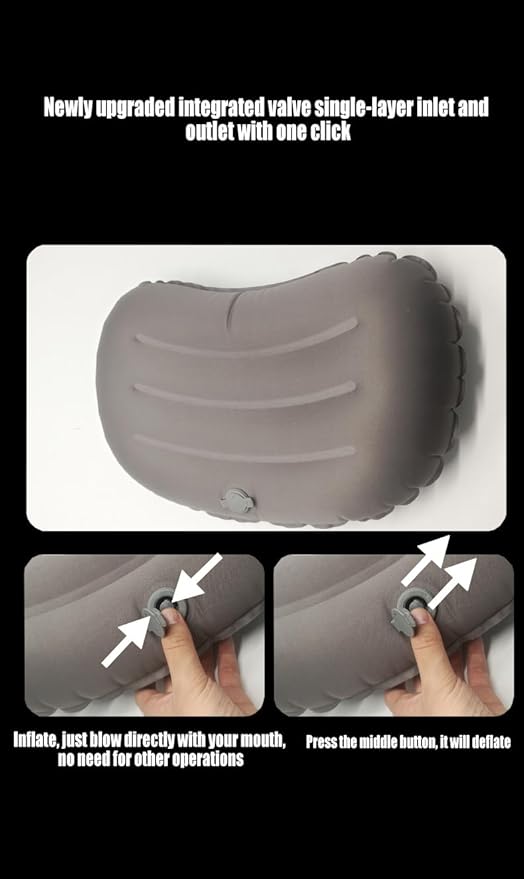 Newly upgraded integrated valve single-layer inlet and outlet with one click

Inflate, just blow directly with your mouth, no need for other operations

Press the middle button, it will deflate